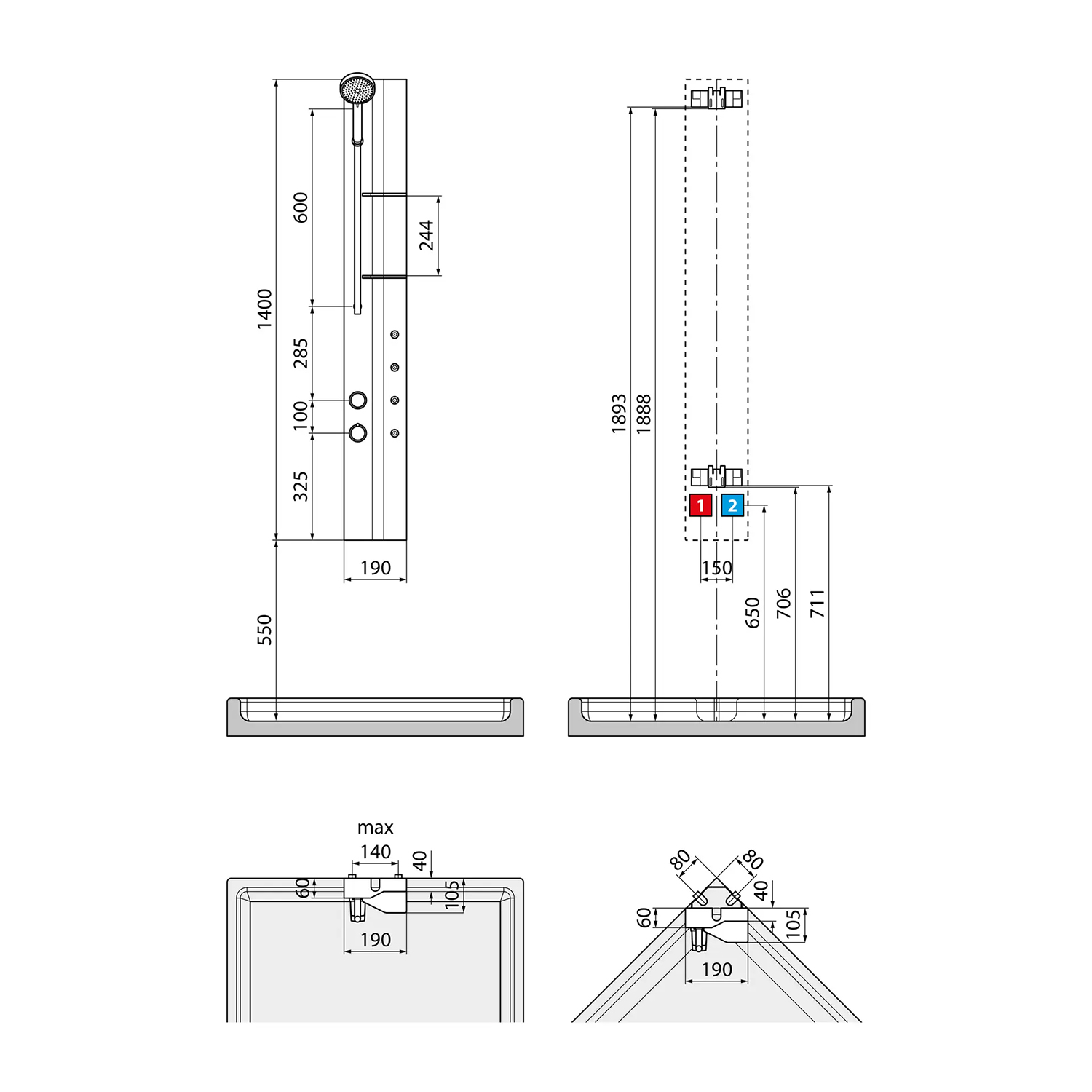 1400
600
244
285
100
325
190
550

1893
1888
1
2
150
650
706
711

max
140
40
60
105
190

80
80
40
60
105
190